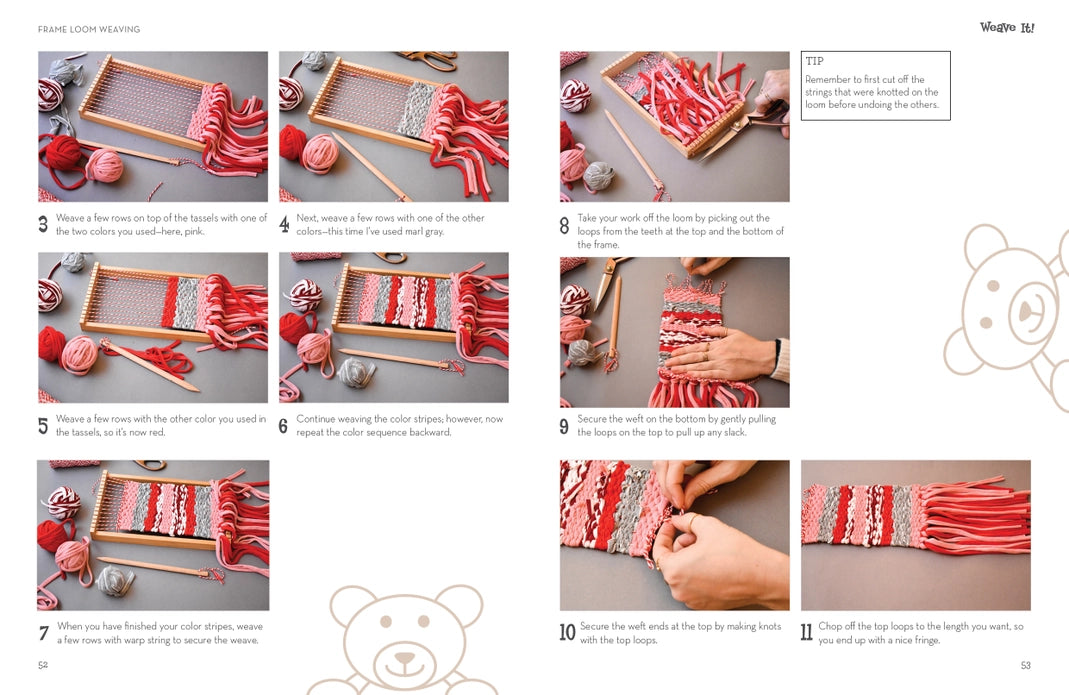 FRAME LOOM WEAVING

3 Weave a few rows on top of the tassels with one of the two colors you used—here, pink.

4 Next, weave a few rows with one of the other colors—this time I've used marl gray.

5 Weave a few rows with the other color you used in the tassels, so it's now red.

6 Continue weaving the color stripes; however, now repeat the color sequence backward.

7 When you have finished your color stripes, weave a few rows with warp string to secure the weave.

52

Weave It!

TIP
Remember to first cut off the strings that were knotted on the loom before undoing the others.

8 Take your work off the loom by picking out the loops from the teeth at the top and the bottom of the frame.

9 Secure the weft on the bottom by gently pulling the loops on the top to pull up any slack.

10 Secure the weft ends at the top by making knots with the top loops.

11 Chop off the top loops to the length you want, so you end up with a nice fringe.

53